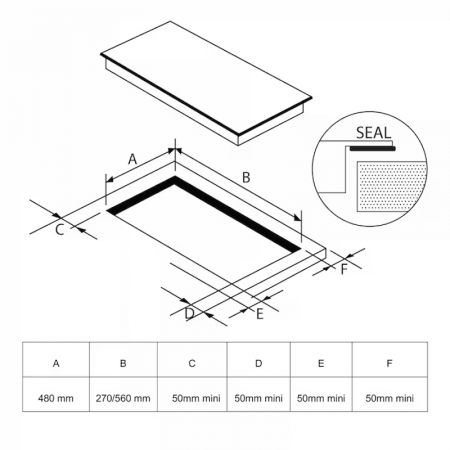 SEAL

A

B

C

F

D

E

| A | B | C | D | E | F |
|---|---|---|---|---|---|
| 480 mm | 270/560 mm | 50mm mini | 50mm mini | 50mm mini | 50mm mini |